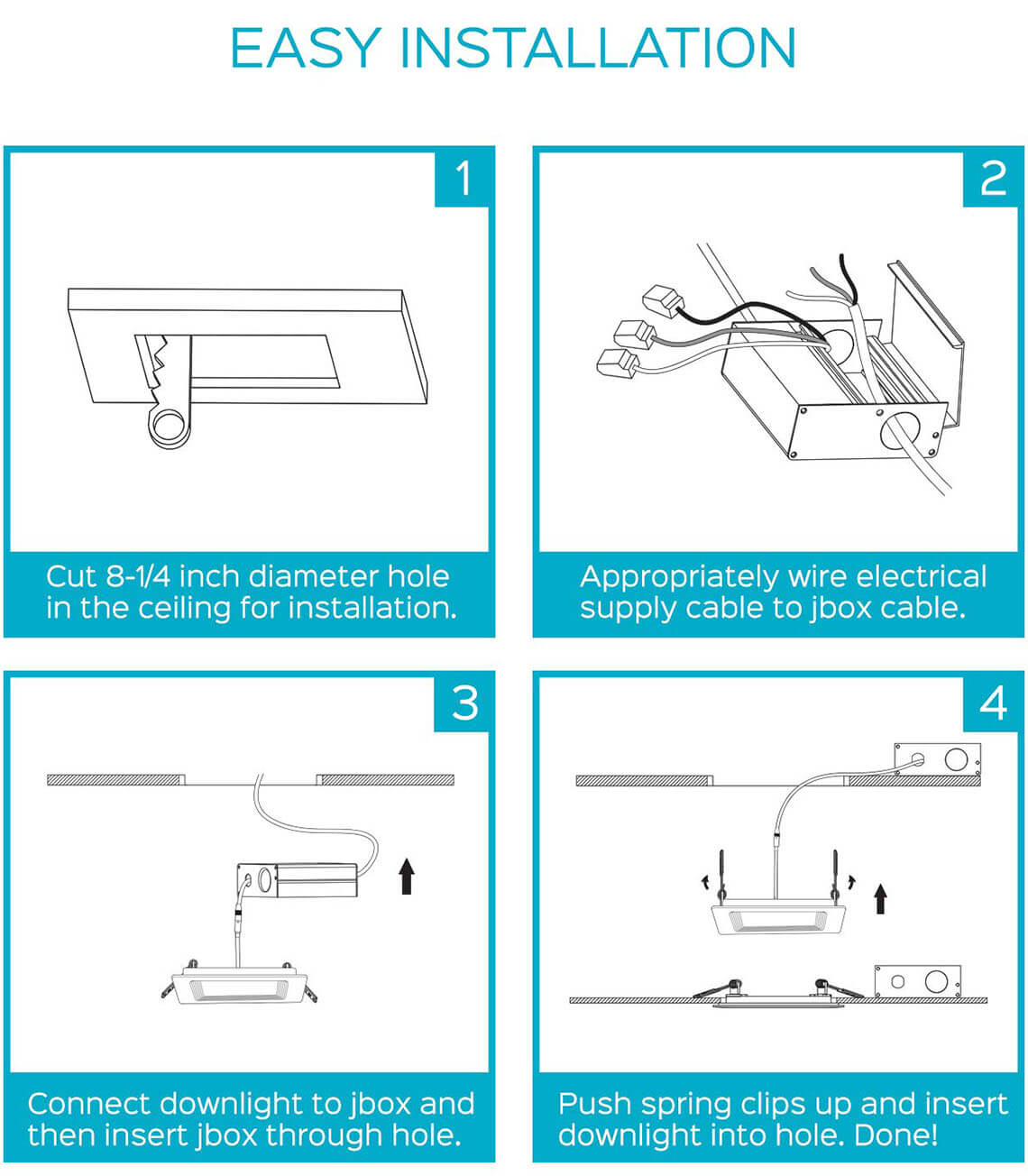 EASY INSTALLATION

1

Cut 8-1/4 inch diameter hole in the ceiling for installation.

2

Appropriately wire electrical supply cable to jbox cable.

3

Connect downlight to jbox and then insert jbox through hole.

4

Push spring clips up and insert downlight into hole. Done!