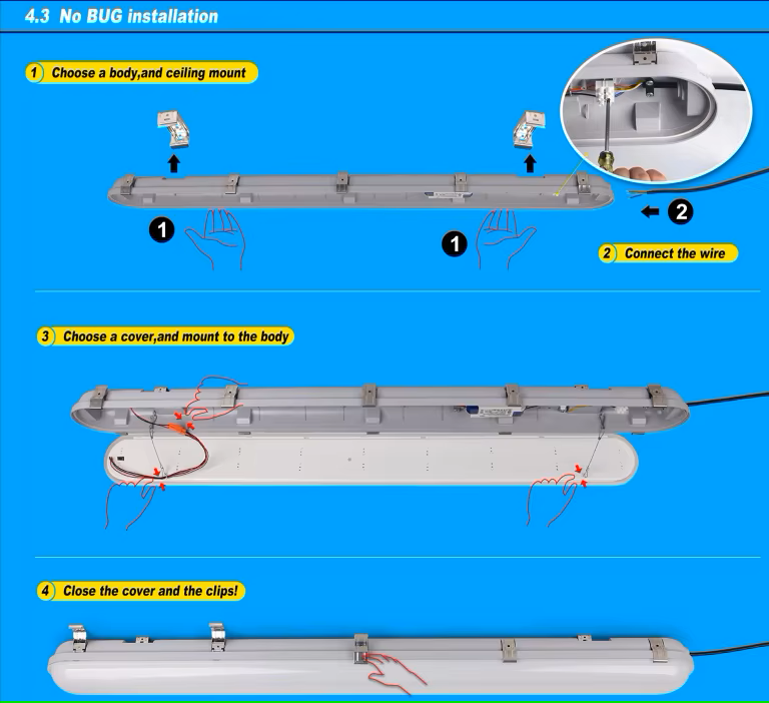 4.3 No BUG installation

1 Choose a body,and ceiling mount

1

1

2

2 Connect the wire

3 Choose a cover,and mount to the body

4 Close the cover and the clips!