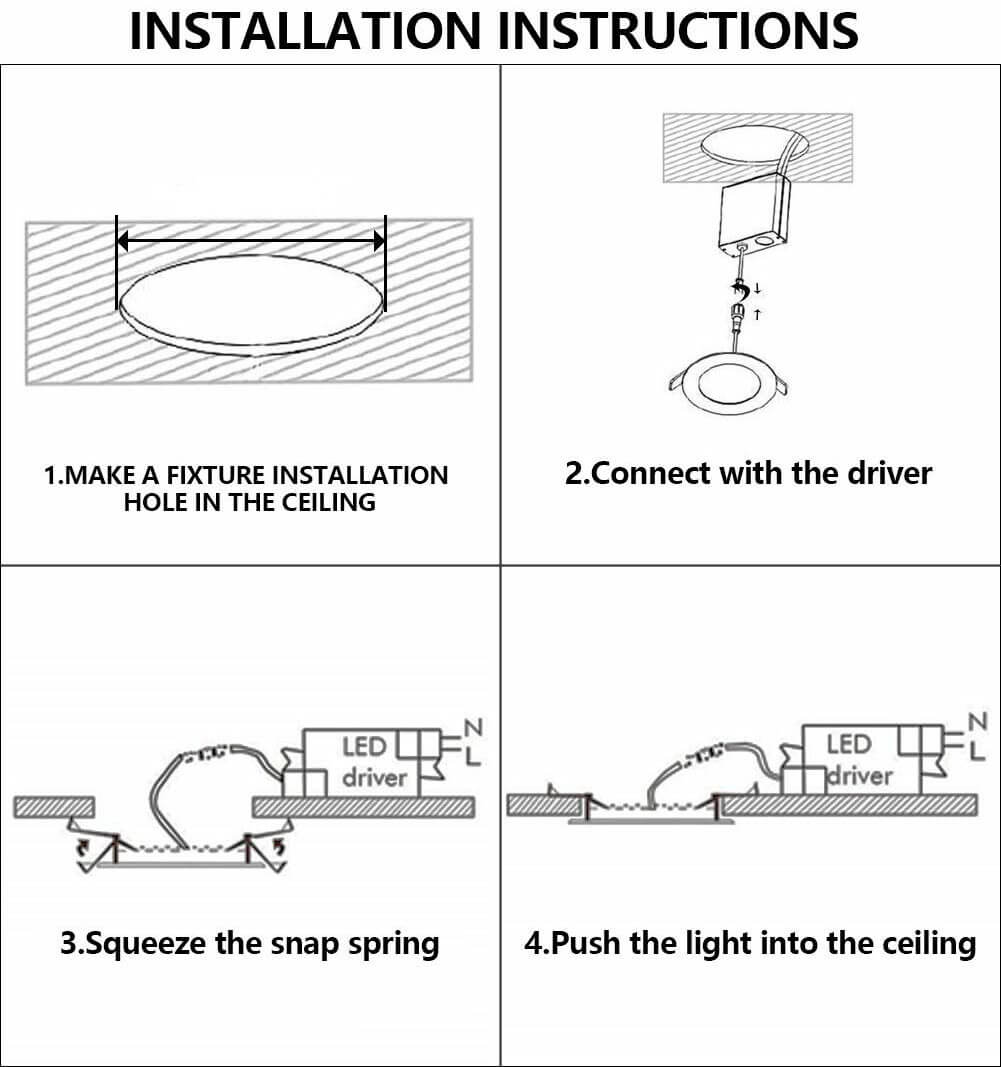 INSTALLATION INSTRUCTIONS

1.MAKE A FIXTURE INSTALLATION HOLE IN THE CEILING

2.Connect with the driver

LED driver
N
L

3.Squeeze the snap spring

LED driver
N
L

4.Push the light into the ceiling