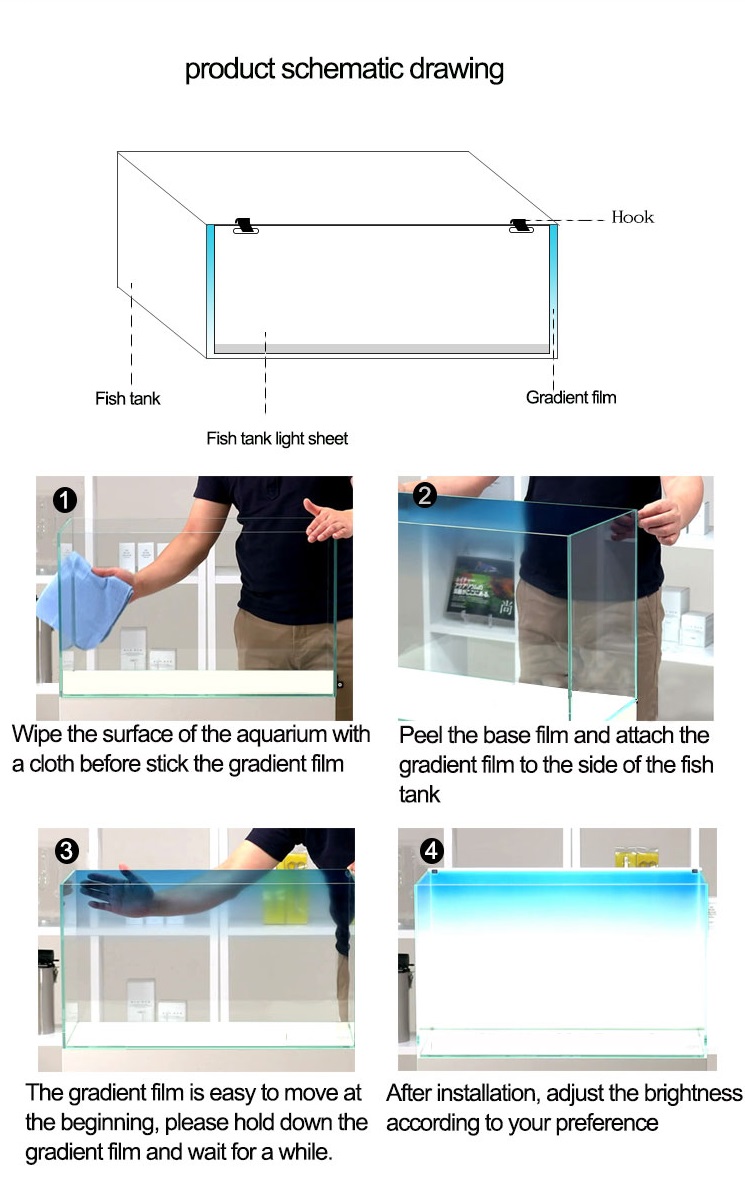 product schematic drawing

Hook

Fish tank

Gradient film

Fish tank light sheet

1

Wipe the surface of the aquarium with a cloth before stick the gradient film

2

Peel the base film and attach the gradient film to the side of the fish tank

3

The gradient film is easy to move at the beginning, please hold down the gradient film and wait for a while.

4

After installation, adjust the brightness according to your preference