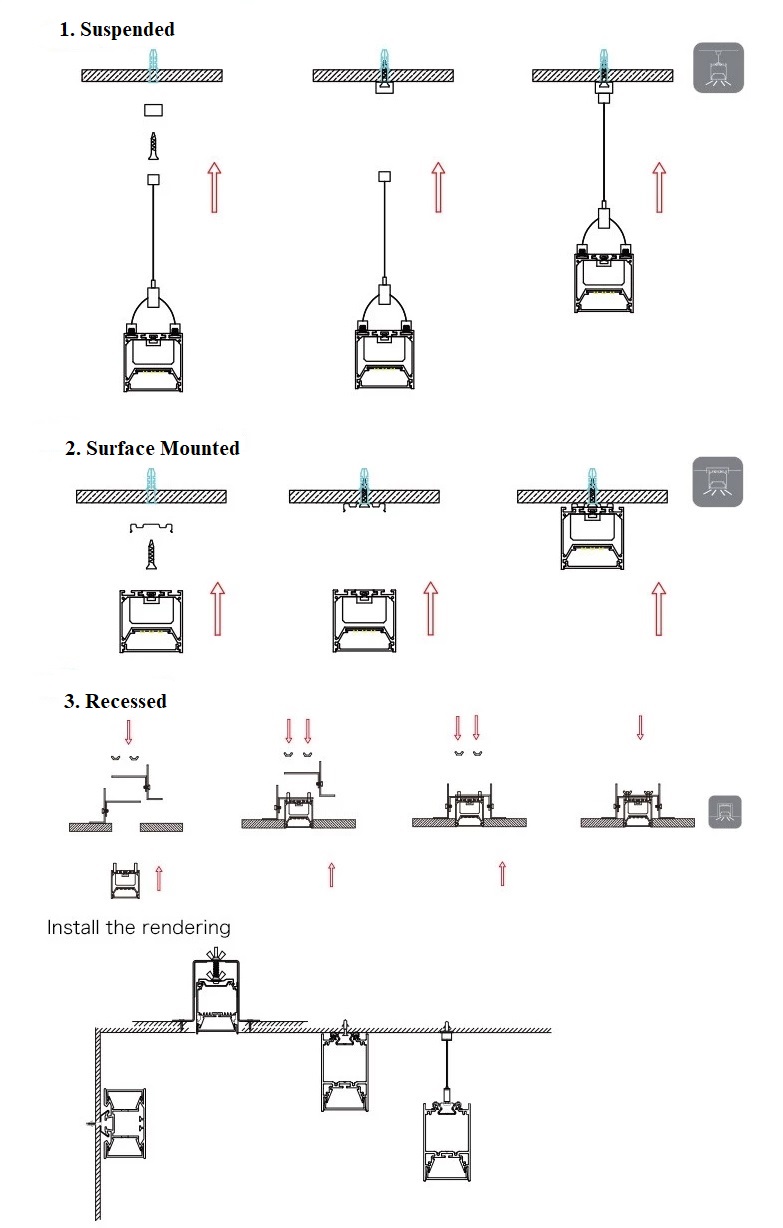 1. Suspended

2. Surface Mounted

3. Recessed

Install the rendering